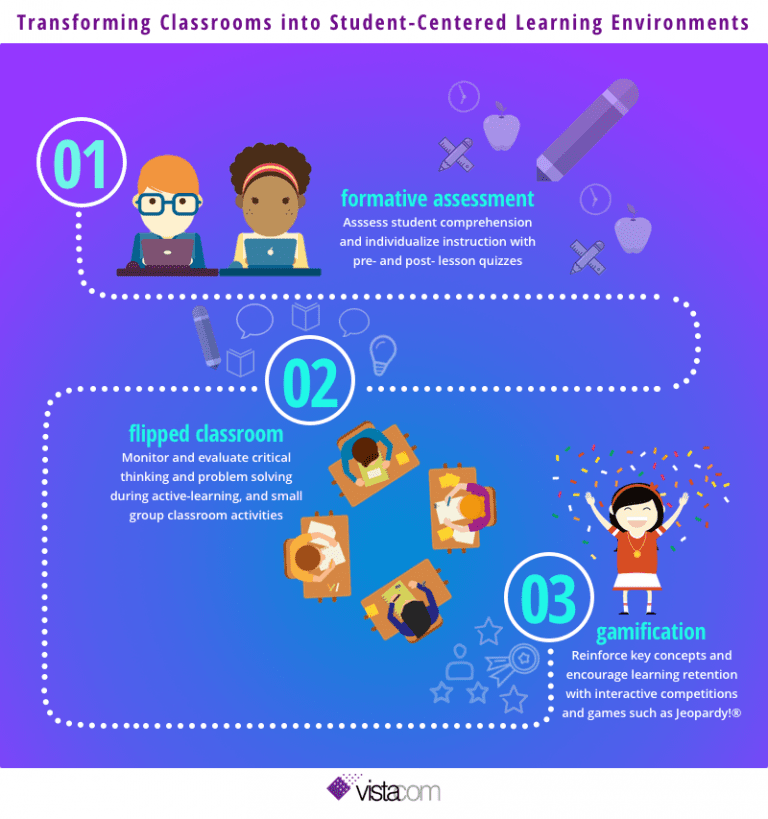 Transforming Classrooms into Student-Centered Learning Environments

01

formative assessment
Asssess student comprehension and individualize instruction with pre- and post- lesson quizzes

02

flipped classroom
Monitor and evaluate critical thinking and problem solving during active-learning, and small group classroom activities

03

gamification
Reinforce key concepts and encourage learning retention with interactive competitions and games such as Jeopardy!®

vistacom