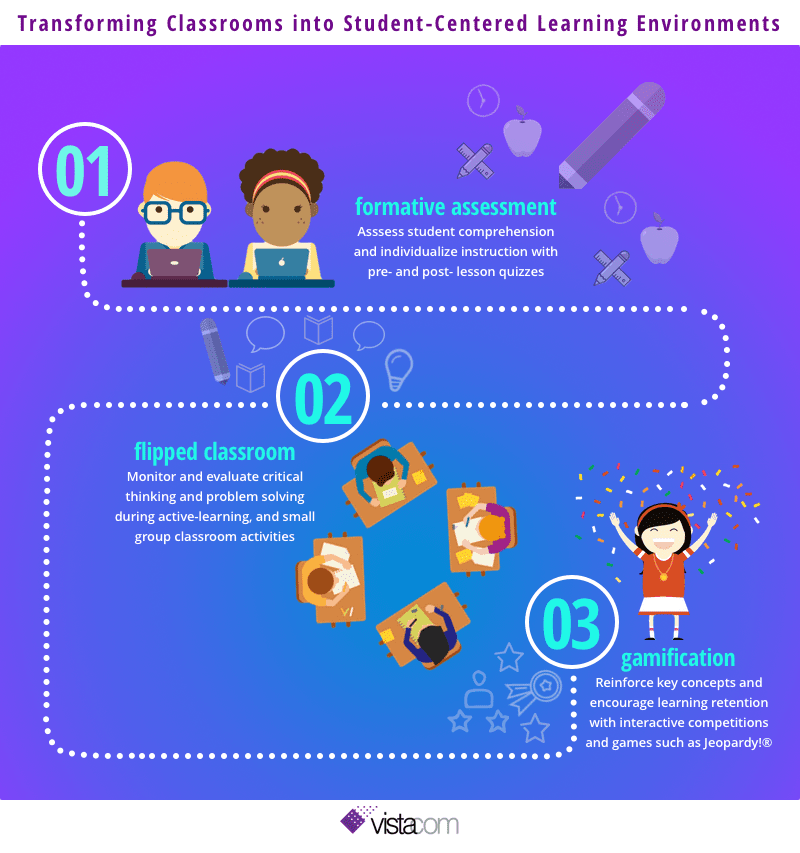 Transforming Classrooms into Student-Centered Learning Environments

01

formative assessment
Asssess student comprehension and individualize instruction with pre- and post- lesson quizzes

02

flipped classroom
Monitor and evaluate critical thinking and problem solving during active-learning, and small group classroom activities

03

gamification
Reinforce key concepts and encourage learning retention with interactive competitions and games such as Jeopardy!®

vistacom